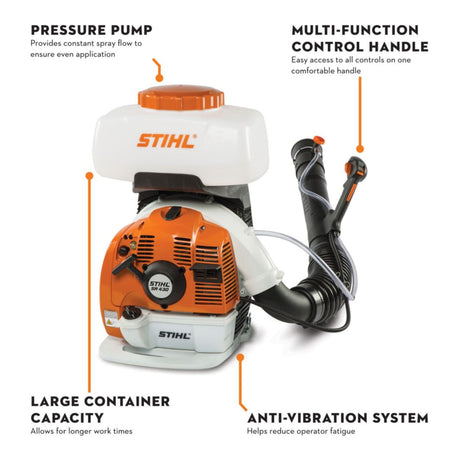 PRESSURE PUMP
Provides constant spray flow to ensure even application

MULTI-FUNCTION CONTROL HANDLE
Easy access to all controls on one comfortable handle

STIHL

STIHL
SR 430

STIHL

LARGE CONTAINER CAPACITY
Allows for longer work times

ANTI-VIBRATION SYSTEM
Helps reduce operator fatigue